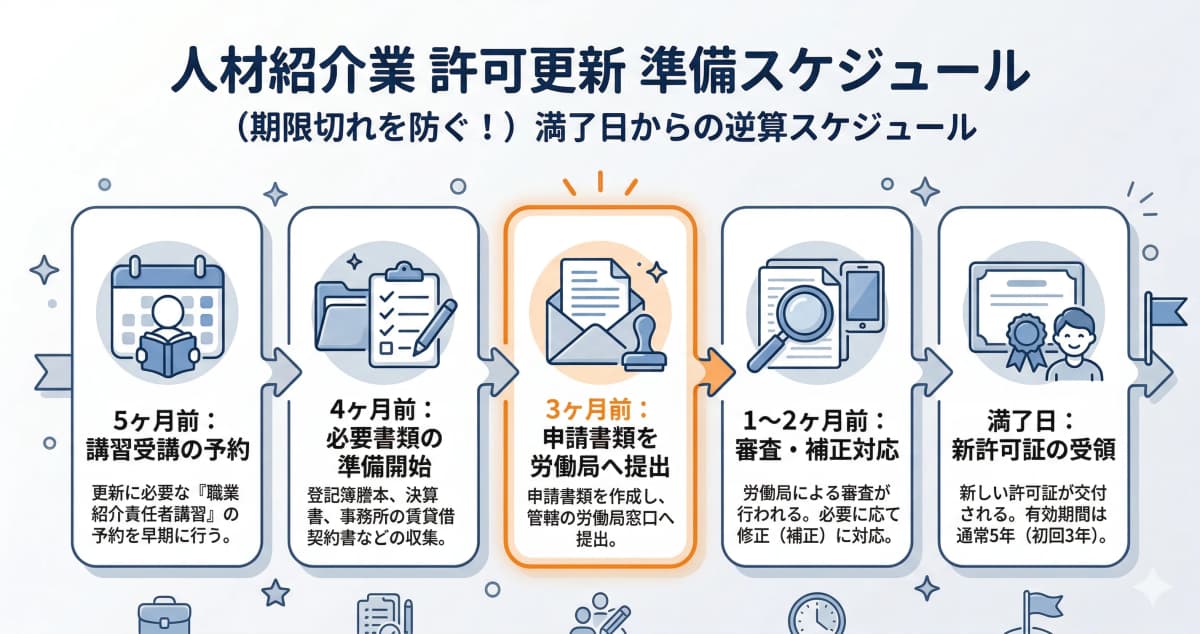 人材紹介業 許可更新 準備スケジュール

（期限切れを防ぐ！）満了日からの逆算スケジュール

5ヶ月前：
講習受講の予約

更新に必要な『職業紹介責任者講習』の予約を早期に行う。

4ヶ月前：
必要書類の準備開始

登記簿謄本、決算書、事務所の賃貸借契約書などの収集。

3ヶ月前：
申請書類を労働局へ提出

申請書類を作成し、管轄の労働局窓口へ提出。

1〜2ヶ月前：
審査・補正対応

労働局による審査が行われる。必要に応じて修正（補正）に対応。

満了日：
新許可証の受領

新しい許可証が交付される。有効期間は通常5年（初回3年）。